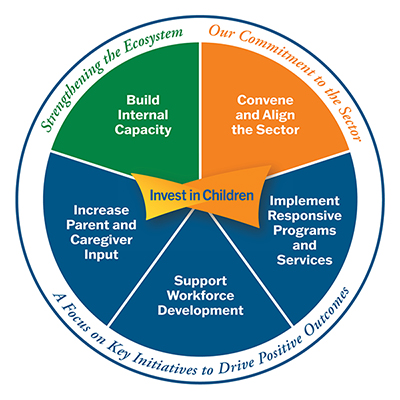 Strengthening the Ecosystem

Our Commitment to the Sector

Build Internal Capacity

Convene and Align the Sector

Invest in Children

Increase Parent and Caregiver Input

Implement Responsive Programs and Services

Support Workforce Development

A Focus on Key Initiatives to Drive Positive Outcomes